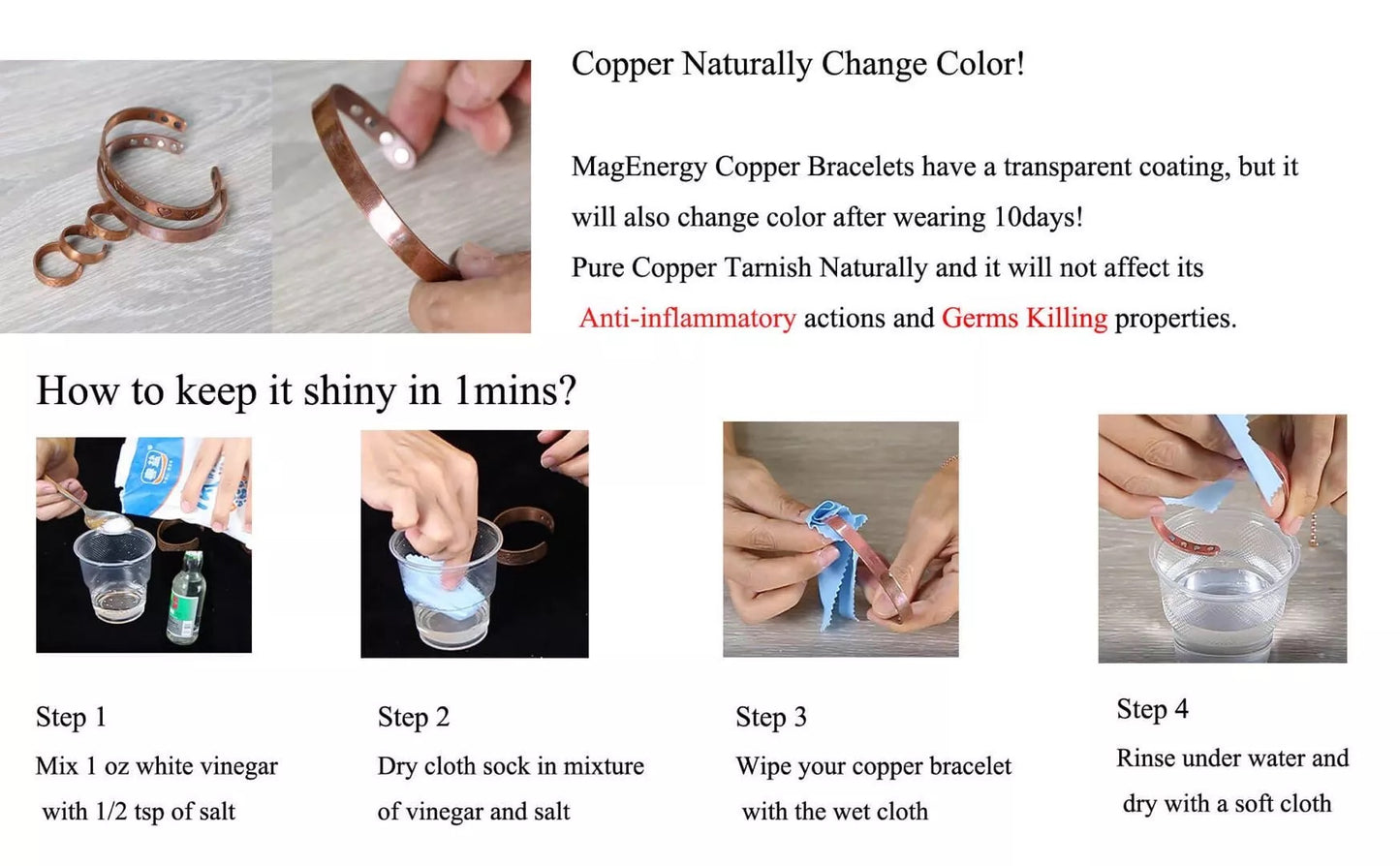 Copper Naturally Change Color!

MagEnergy Copper Bracelets have a transparent coating, but it will also change color after wearing 10days!
Pure Copper Tarnish Naturally and it will not affect its Anti-inflammatory actions and Germs Killing properties.

How to keep it shiny in 1mins?

Step 1
Mix 1 oz white vinegar with 1/2 tsp of salt

Step 2
Dry cloth sock in mixture of vinegar and salt

Step 3
Wipe your copper bracelet with the wet cloth

Step 4
Rinse under water and dry with a soft cloth