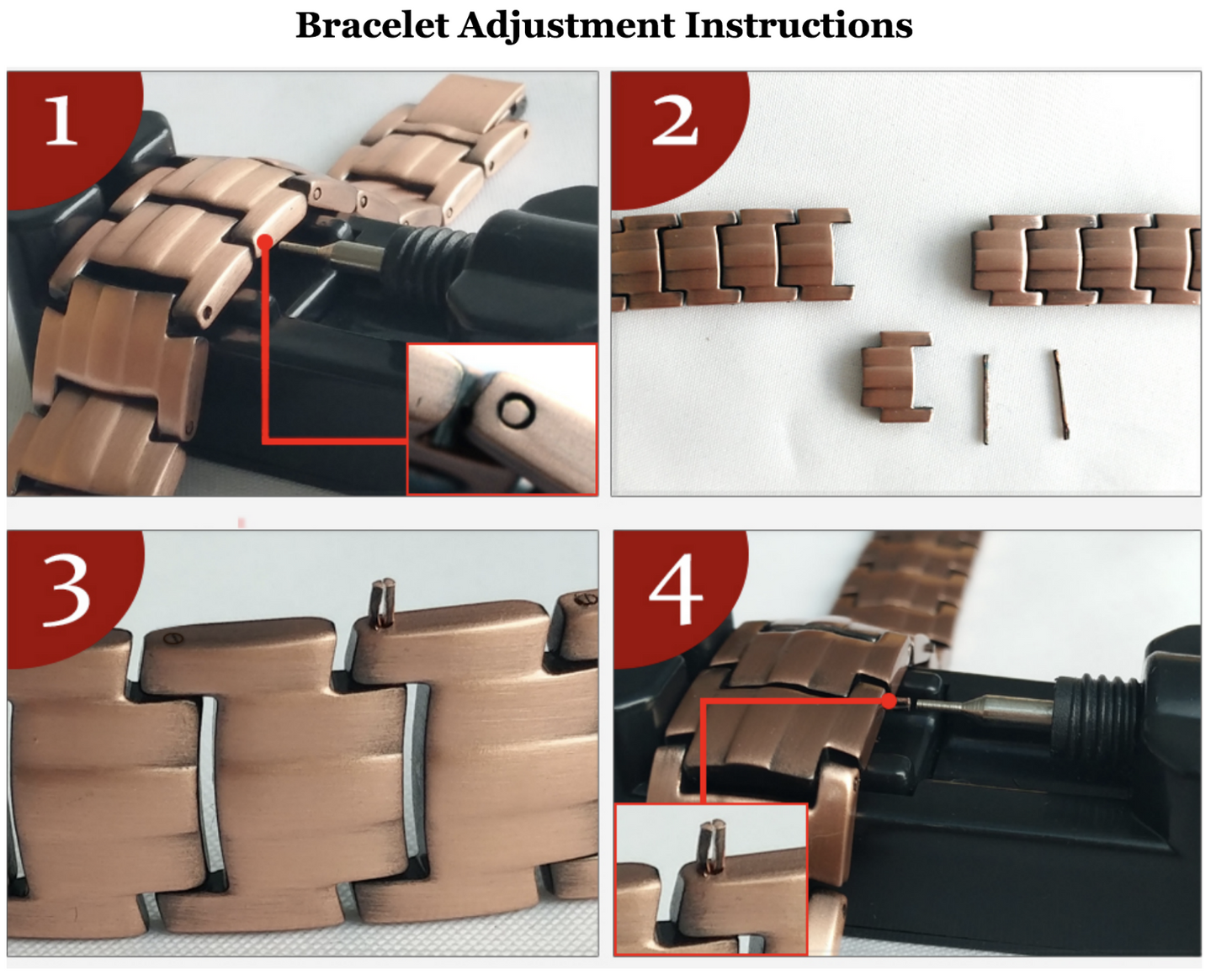 Bracelet Adjustment Instructions

1

2

3

4