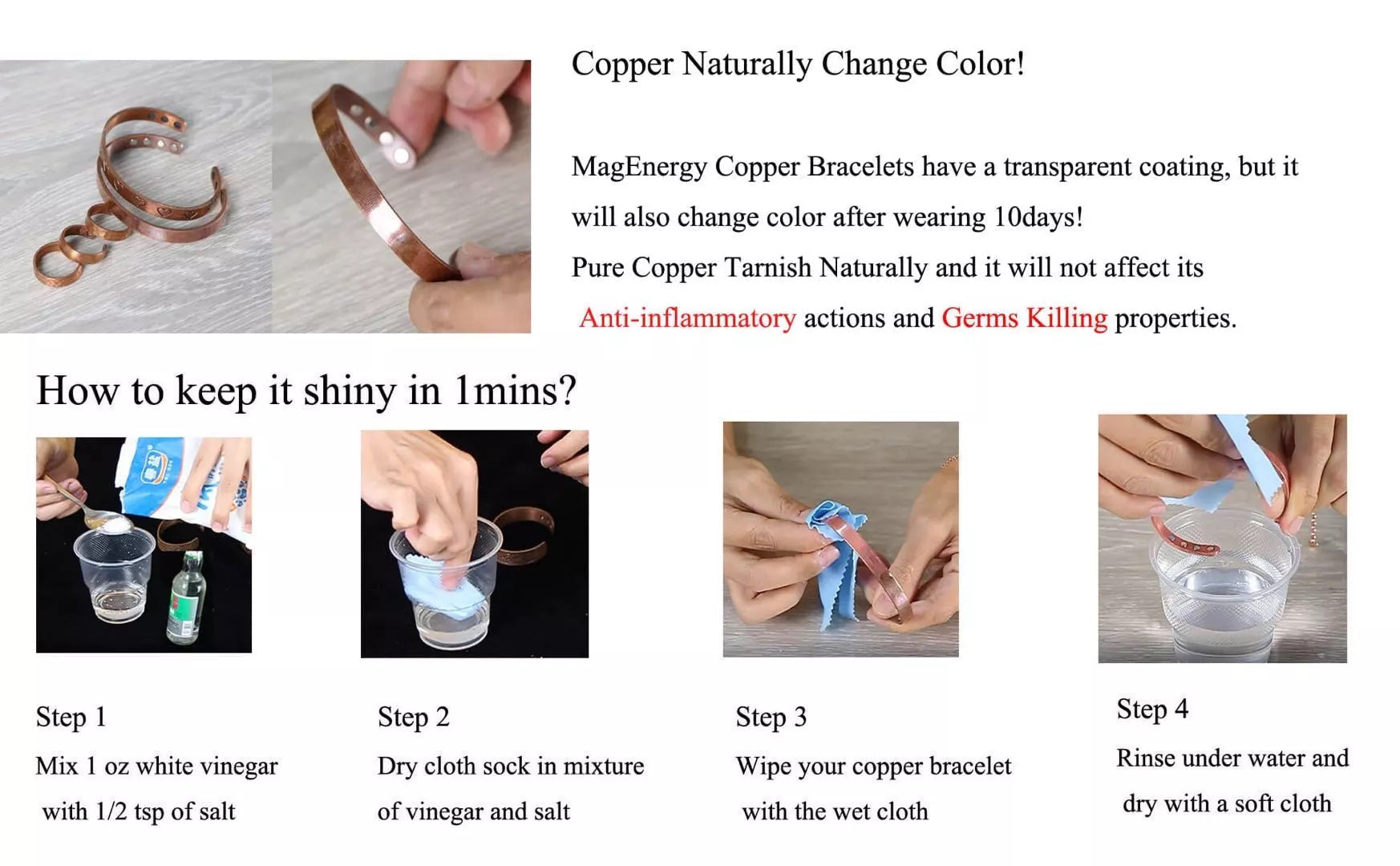 Copper Naturally Change Color!

MagEnergy Copper Bracelets have a transparent coating, but it will also change color after wearing 10days!
Pure Copper Tarnish Naturally and it will not affect its Anti-inflammatory actions and Germs Killing properties.

How to keep it shiny in 1mins?

Step 1
Mix 1 oz white vinegar with 1/2 tsp of salt

Step 2
Dry cloth sock in mixture of vinegar and salt

Step 3
Wipe your copper bracelet with the wet cloth

Step 4
Rinse under water and dry with a soft cloth