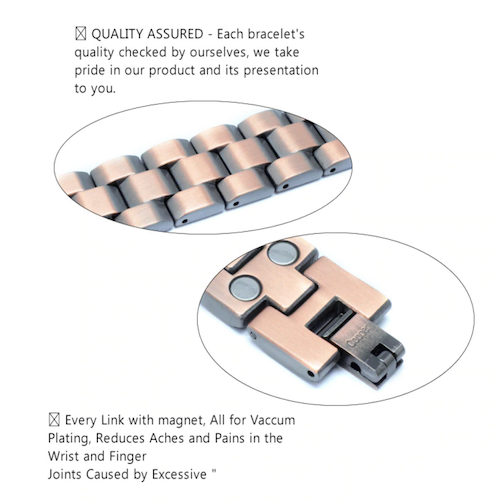 ☒ QUALITY ASSURED - Each bracelet's quality checked by ourselves, we take pride in our product and its presentation to you.

Copper

☒ Every Link with magnet, All for Vaccum Plating, Reduces Aches and Pains in the Wrist and Finger
Joints Caused by Excessive "