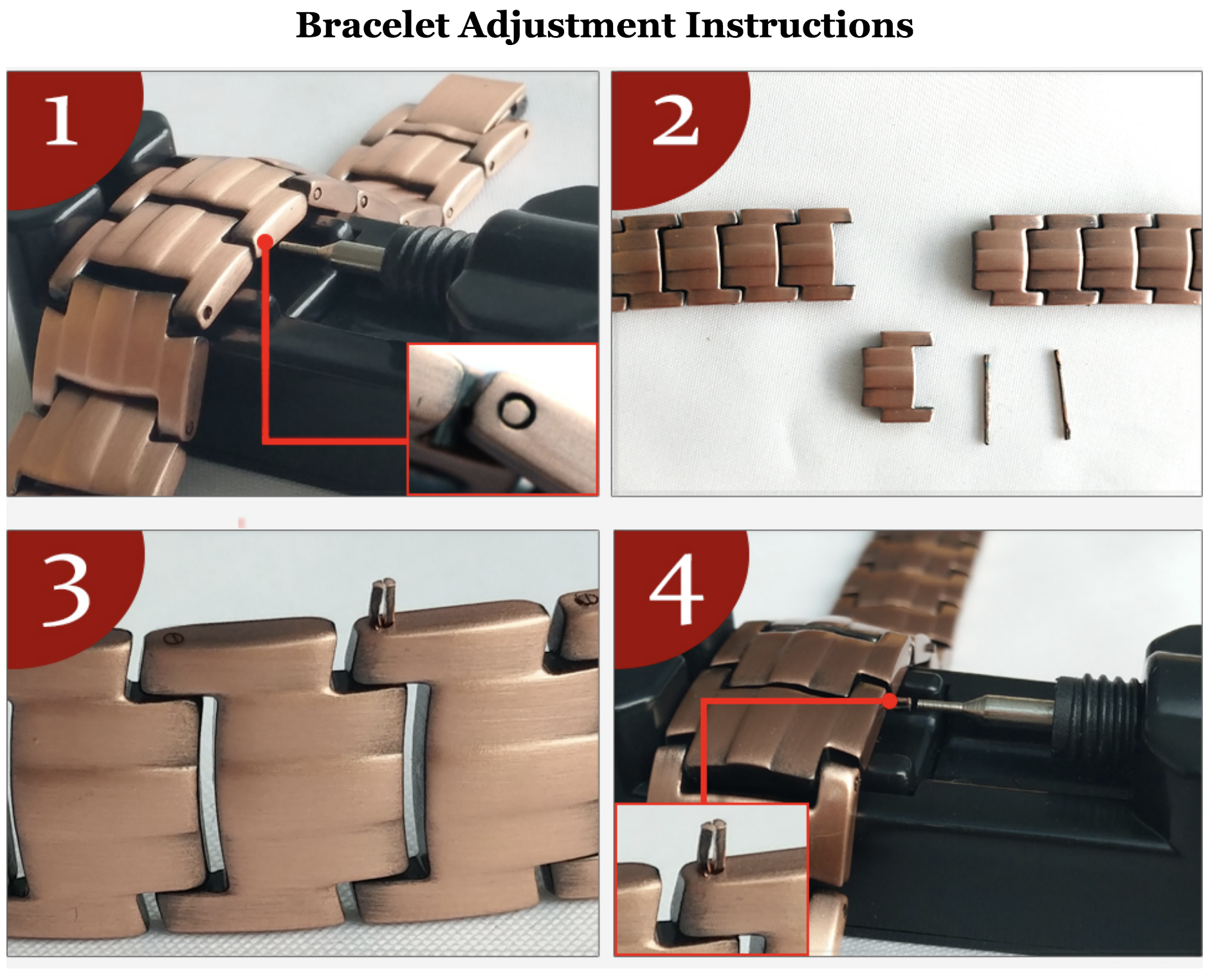 Bracelet Adjustment Instructions

1

2

3

4